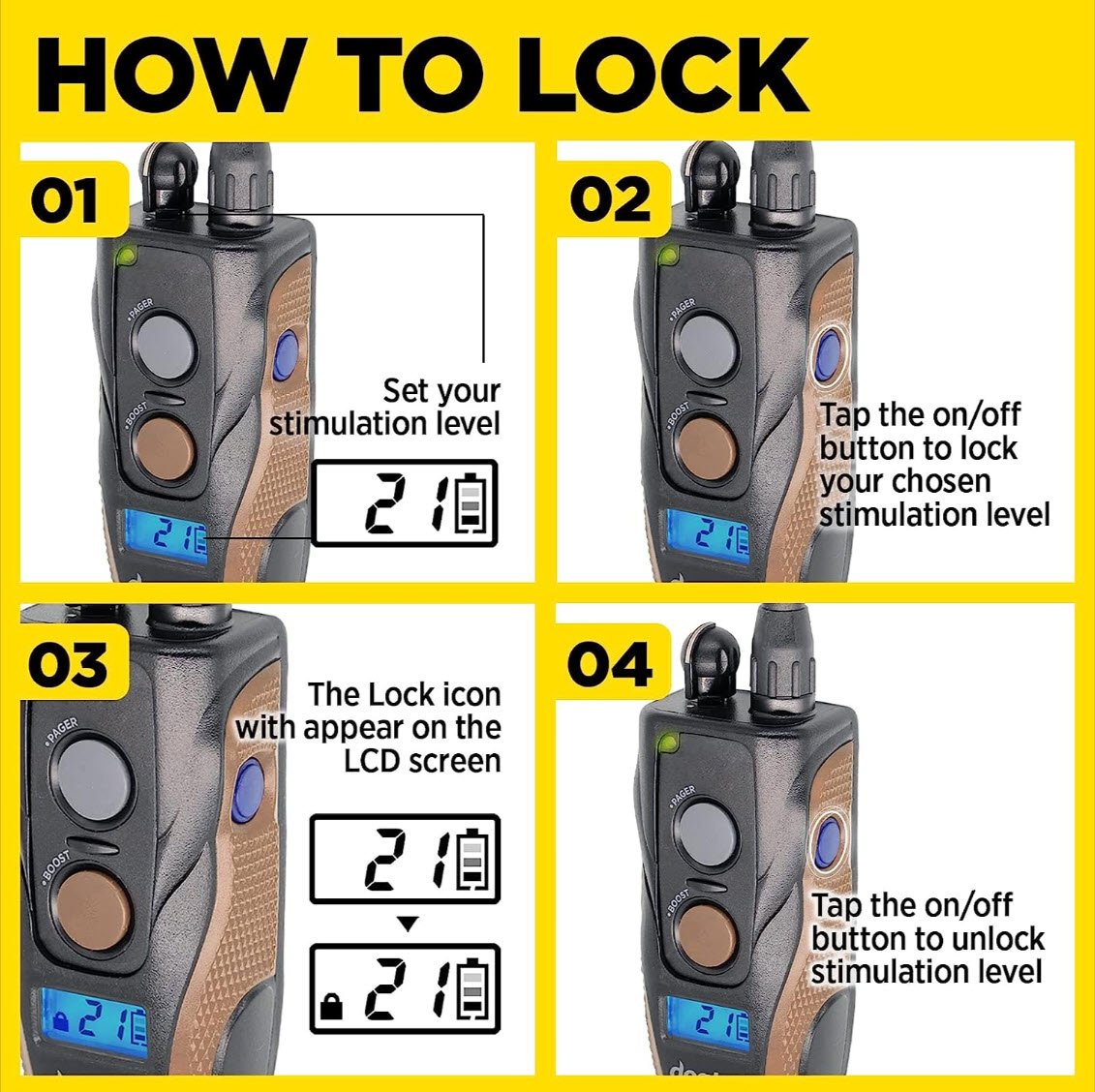 HOW TO LOCK

01

PAGER

BOOST

Set your stimulation level

21

21

02

PAGER

BOOST

Tap the on/off button to lock your chosen stimulation level

21

03

PAGER

BOOST

The Lock icon with appear on the LCD screen

21

21

21

04

PAGER

BOOST

Tap the on/off button to unlock stimulation level

21